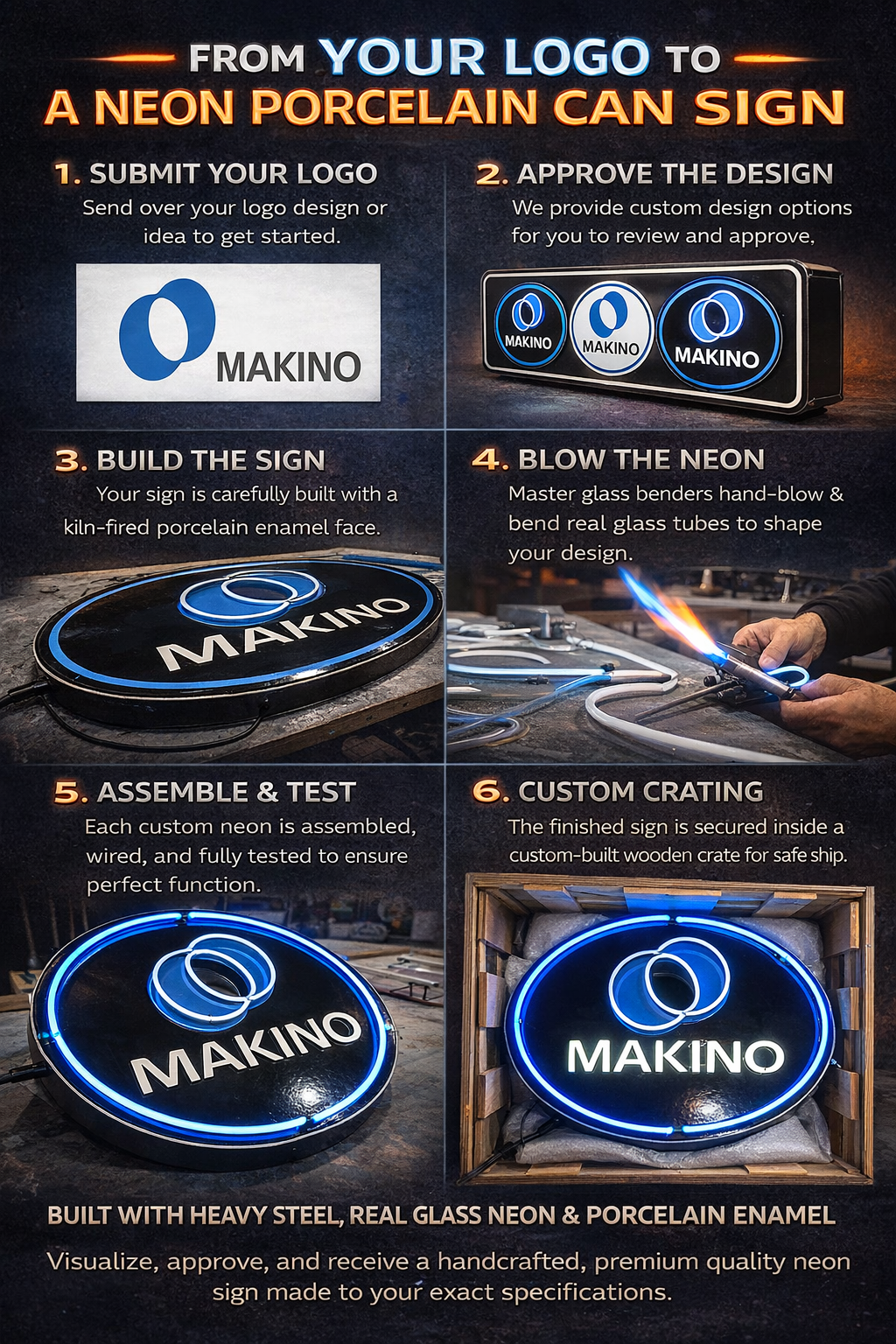 FROM YOUR LOGO TO
A NEON PORCELAIN CAN SIGN

1. SUBMIT YOUR LOGO
Send over your logo design or idea to get started.

MAKINO

2. APPROVE THE DESIGN
We provide custom design options for you to review and approve.

MAKINO
MAKINO
MAKINO

3. BUILD THE SIGN
Your sign is carefully built with a kiln-fired porcelain enamel face.

MAKINO

4. BLOW THE NEON
Master glass benders hand-blow & bend real glass tubes to shape your design.

5. ASSEMBLE & TEST
Each custom neon is assembled, wired, and fully tested to ensure perfect function.

MAKINO

6. CUSTOM CRATING
The finished sign is secured inside a custom-built wooden crate for safe ship.

MAKINO

BUILT WITH HEAVY STEEL, REAL GLASS NEON & PORCELAIN ENAMEL

Visualize, approve, and receive a handcrafted, premium quality neon sign made to your exact specifications.