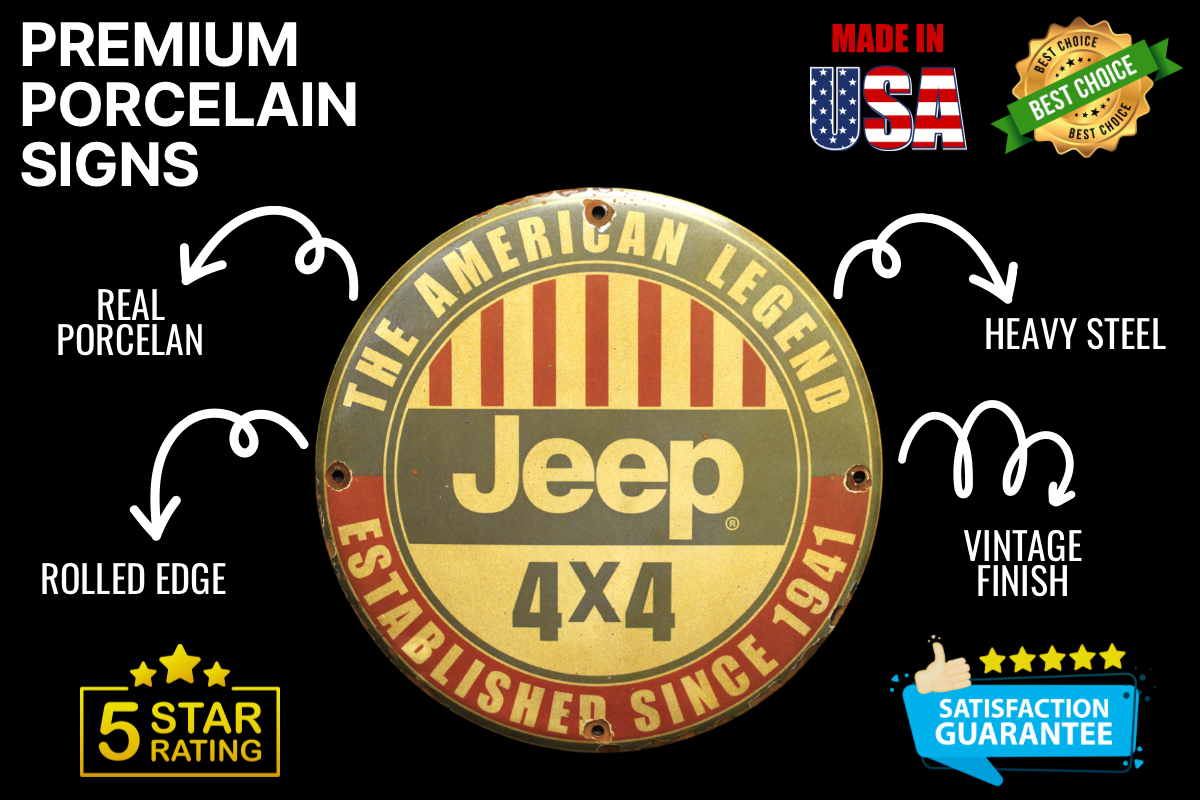 PREMIUM PORCELAIN SIGNS

MADE IN USA

BEST CHOICE
BEST CHOICE
BEST CHOICE

REAL PORCELAN

HEAVY STEEL

THE AMERICAN LEGEND

Jeep®

4X4

ESTABLISHED SINCE 1941

ROLLED EDGE

VINTAGE FINISH

5 STAR RATING

SATISFACTION GUARANTEE