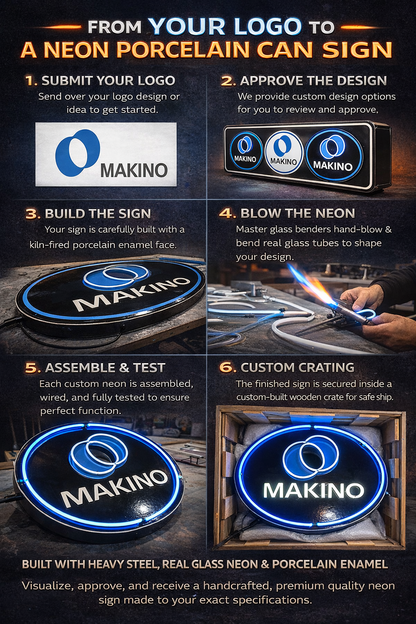 FROM YOUR LOGO TO
A NEON PORCELAIN CAN SIGN

1. SUBMIT YOUR LOGO
Send over your logo design or idea to get started.

MAKINO

2. APPROVE THE DESIGN
We provide custom design options for you to review and approve.

MAKINO MAKINO MAKINO

3. BUILD THE SIGN
Your sign is carefully built with a kiln-fired porcelain enamel face.

MAKINO

4. BLOW THE NEON
Master glass benders hand-blow & bend real glass tubes to shape your design.

5. ASSEMBLE & TEST
Each custom neon is assembled, wired, and fully tested to ensure perfect function.

MAKINO

6. CUSTOM CRATING
The finished sign is secured inside a custom-built wooden crate for safe ship.

MAKINO

BUILT WITH HEAVY STEEL, REAL GLASS NEON & PORCELAIN ENAMEL

Visualize, approve, and receive a handcrafted, premium quality neon sign made to your exact specifications.