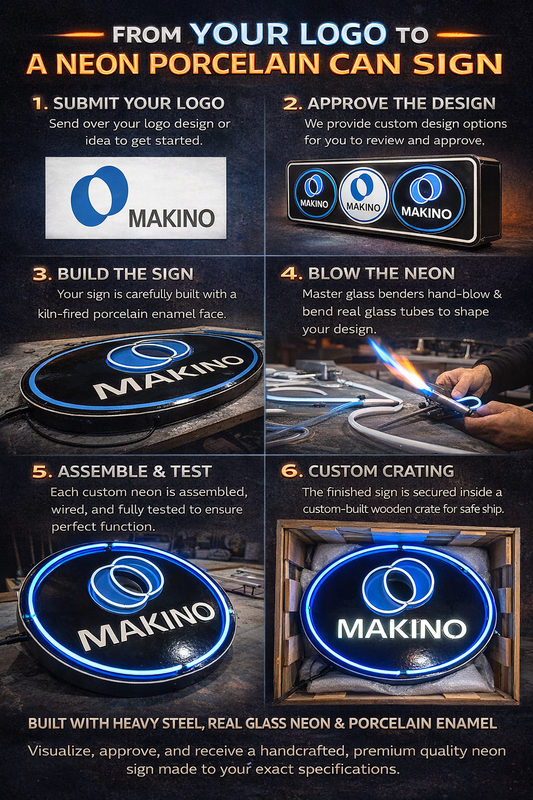 FROM YOUR LOGO TO
A NEON PORCELAIN CAN SIGN

1. SUBMIT YOUR LOGO
Send over your logo design or idea to get started.

MAKINO

2. APPROVE THE DESIGN
We provide custom design options for you to review and approve,

MAKINO MAKINO MAKINO

3. BUILD THE SIGN
Your sign is carefully built with a kiln-fired porcelain enamel face.

MAKINO

4. BLOW THE NEON
Master glass benders hand-blow & bend real glass tubes to shape your design.

5. ASSEMBLE & TEST
Each custom neon is assembled, wired, and fully tested to ensure perfect function.

MAKINO

6. CUSTOM CRATING
The finished sign is secured inside a custom-built wooden crate for safe ship.

MAKINO

BUILT WITH HEAVY STEEL, REAL GLASS NEON & PORCELAIN ENAMEL

Visualize, approve, and receive a handcrafted, premium quality neon sign made to your exact specifications.