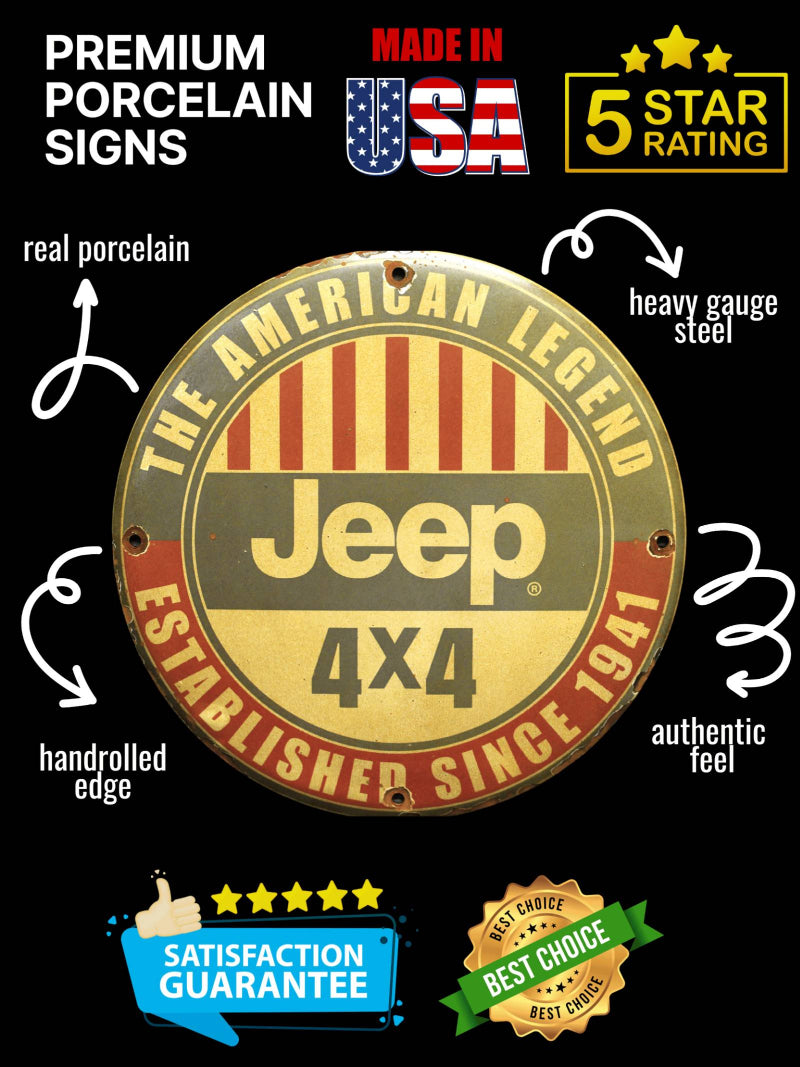 PREMIUM PORCELAIN SIGNS

MADE IN USA

5 STAR RATING

real porcelain

heavy gauge steel

THE AMERICAN LEGEND

Jeep®

4X4

ESTABLISHED SINCE 1941

handrolled edge

authentic feel

SATISFACTION GUARANTEE

BEST CHOICE

BEST CHOICE

BEST CHOICE